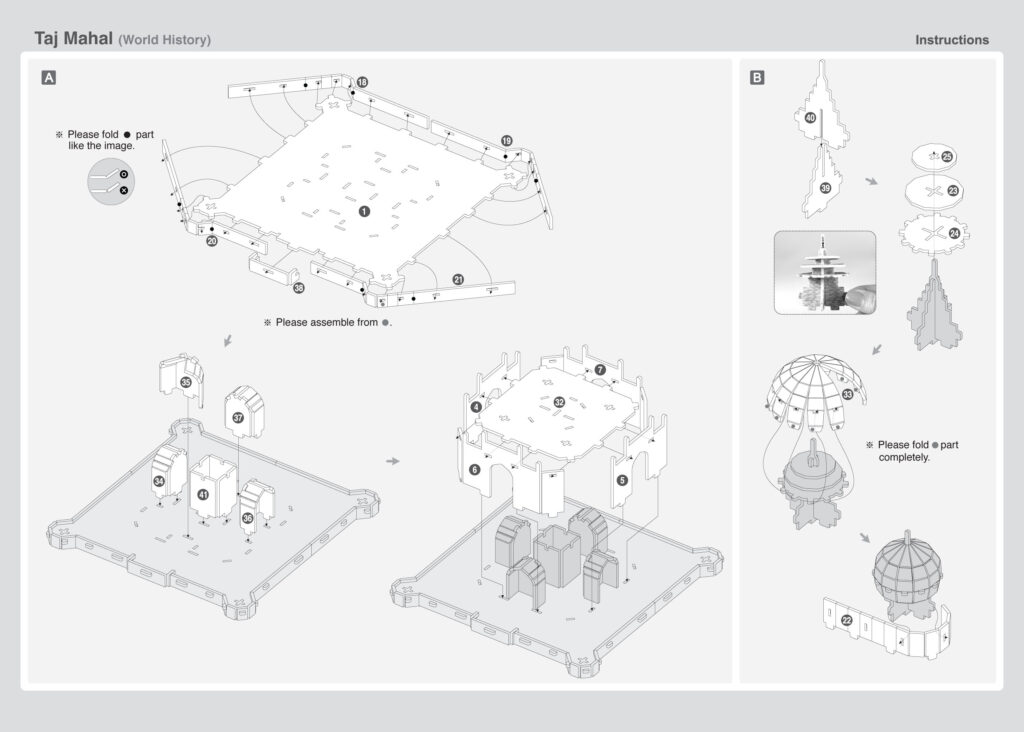 Taj Mahal (World History)

Instructions

A

※ Please fold ● part like the image.

18

19

1

20

38

21

※ Please assemble from ●.

35

37

34

41

36

7

4

32

6

5

B

40

39

25

23

24

33

※ Please fold ● part completely.

22