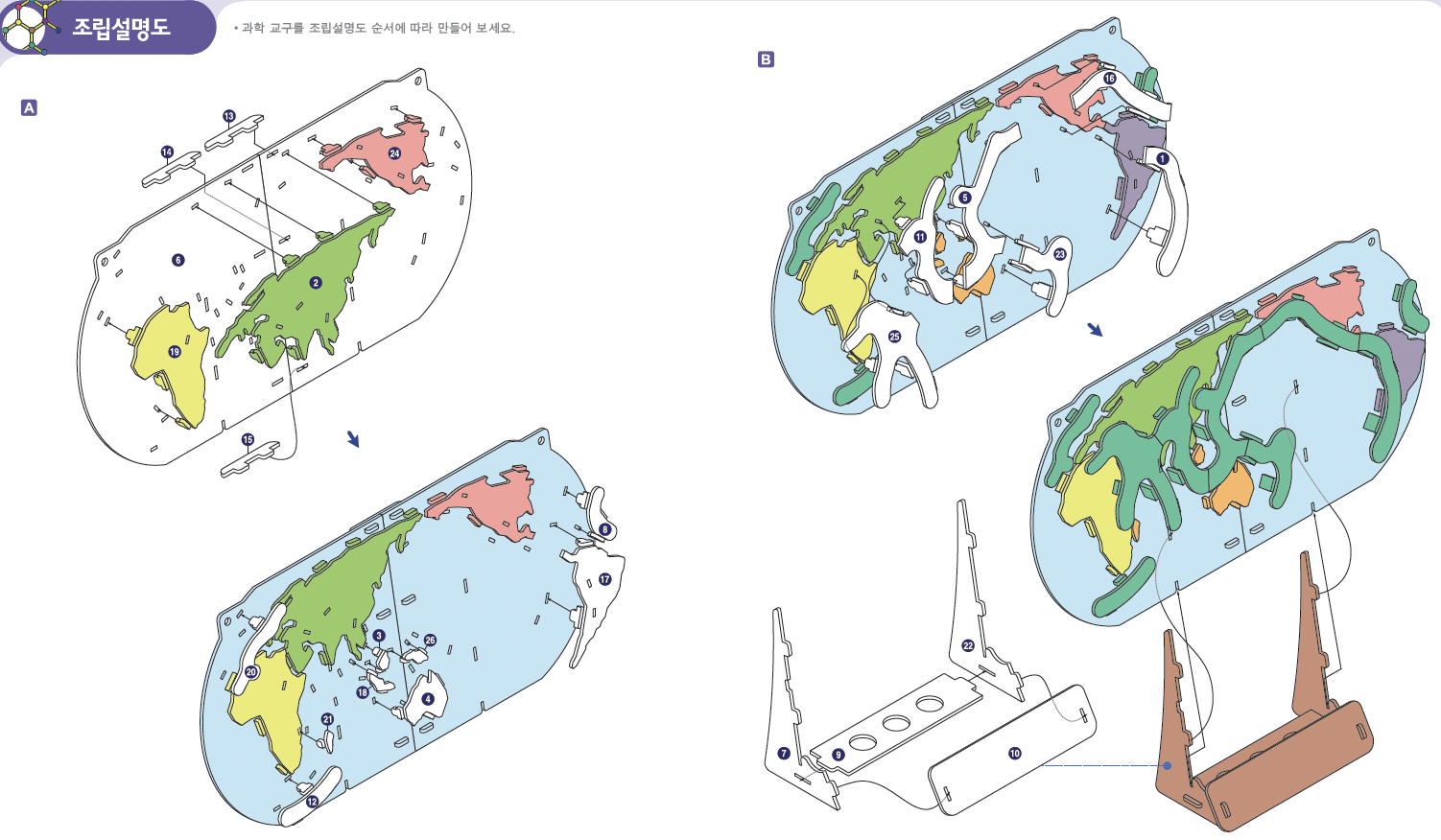 조립설명도

• 과학 교구를 조립설명도 순서에 따라 만들어 보세요.

A

13
14
24
6
2
19
15

8
17
3
26
20
18
4
21
12

B

16
1
5
11
23
25

22
7
9
10