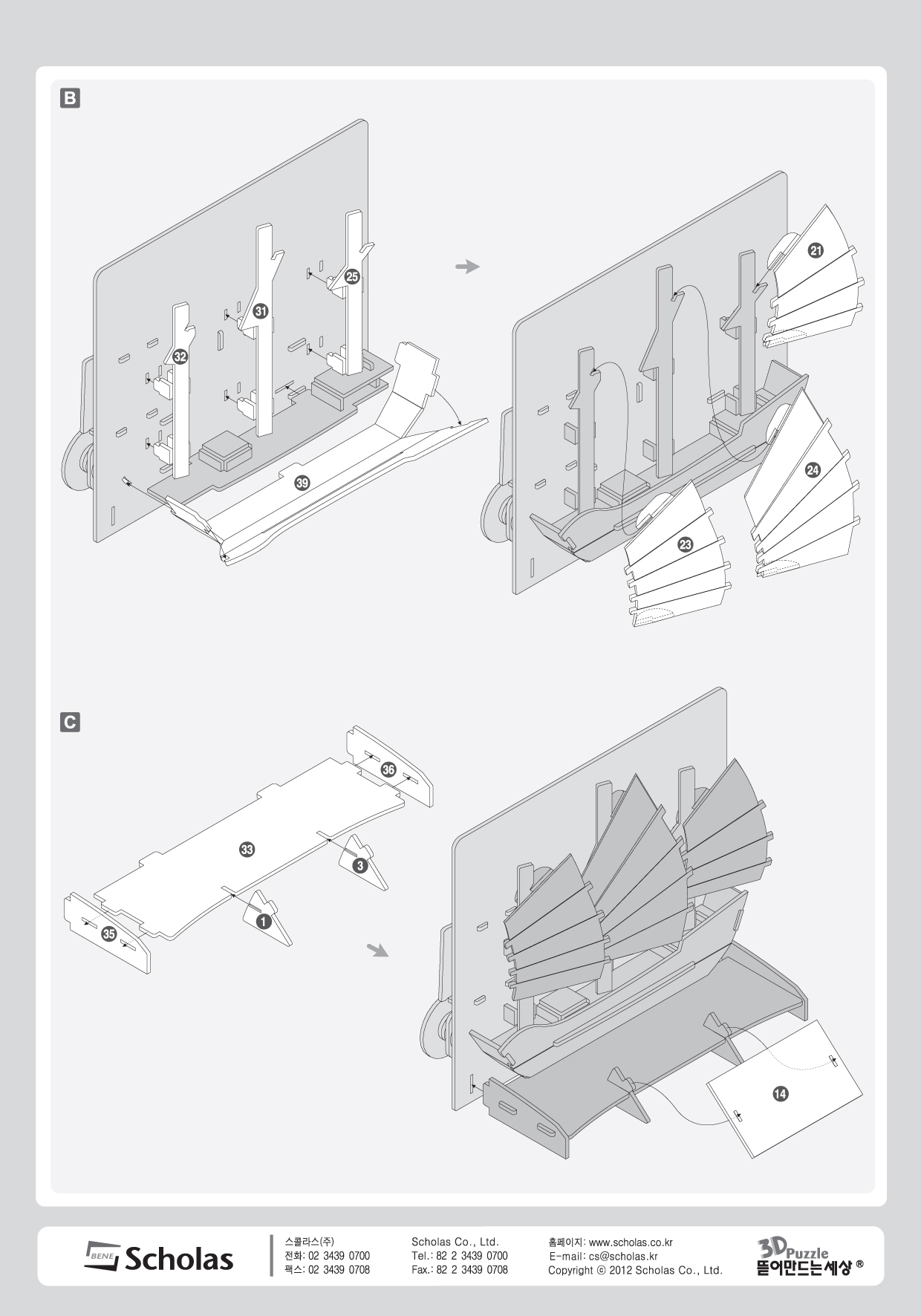 B

25

31

32

39

21

24

23

C

36

33

3

1

35

14

BENE Scholas

스콜라스(주)
전화: 02 3439 0700
팩스: 02 3439 0708

Scholas Co., Ltd.
Tel.: 82 2 3439 0700
Fax.: 82 2 3439 0708

홈페이지: www.scholas.co.kr
E-mail: cs@scholas.kr
Copyright © 2012 Scholas Co., Ltd.

3D Puzzle
뜯어만드는세상 ®