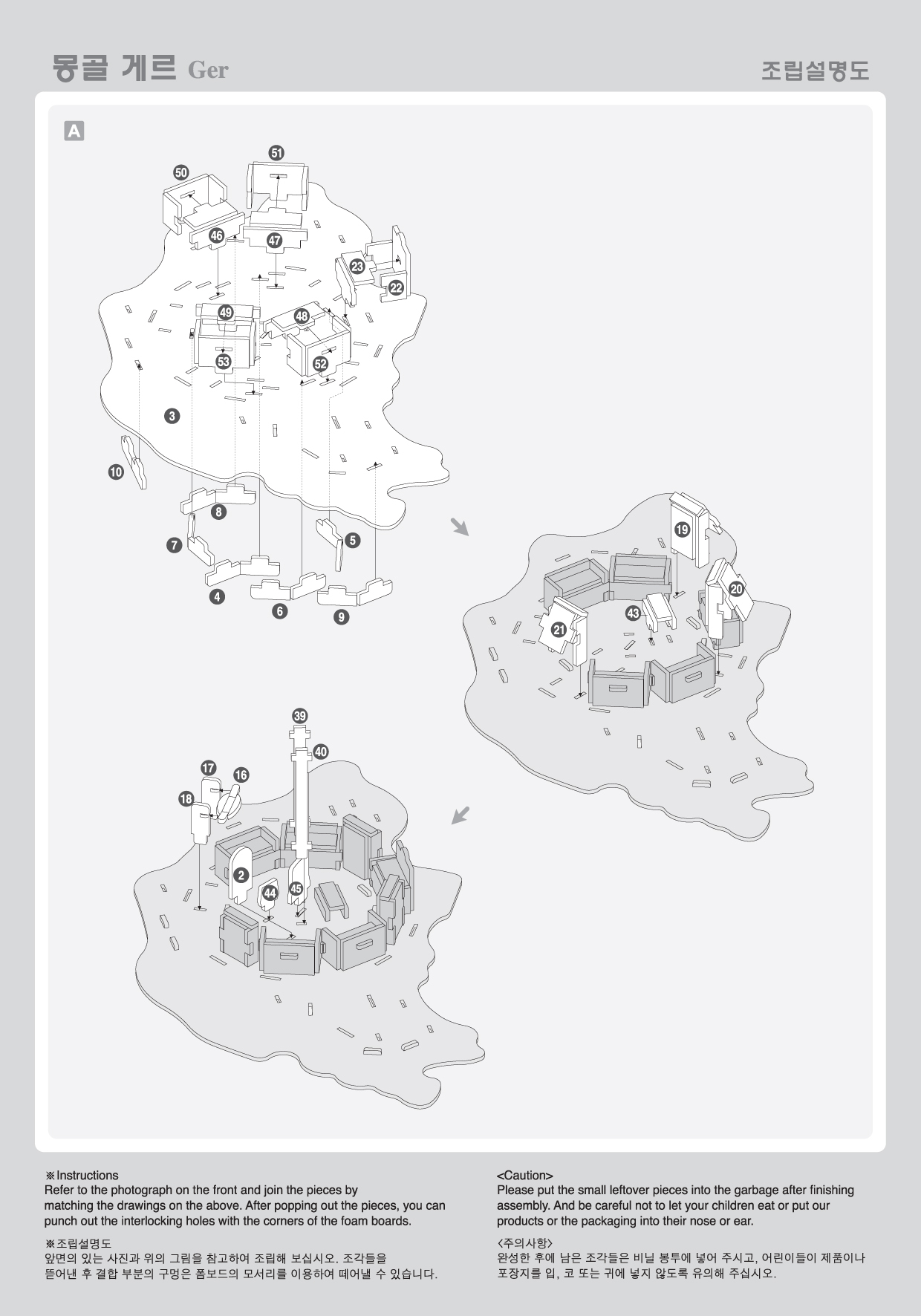 몽골 게르 Ger

조립설명도

A

51
50
46
47
23
22
49
48
53
52
3
10
8
7
5
4
6
9

19
20
43
21

39
40
17
16
18
2
44
45

※Instructions
Refer to the photograph on the front and join the pieces by matching the drawings on the above. After popping out the pieces, you can punch out the interlocking holes with the corners of the foam boards.

※조립설명도
앞면의 있는 사진과 위의 그림을 참고하여 조립해 보십시오. 조각들을 뜯어낸 후 결합 부분의 구멍은 폼보드의 모서리를 이용하여 떼어낼 수 있습니다.

<Caution>
Please put the small leftover pieces into the garbage after finishing assembly. And be careful not to let your children eat or put our products or the packaging into their nose or ear.

<주의사항>
완성한 후에 남은 조각들은 비닐 봉투에 넣어 주시고, 어린이들이 제품이나 포장지를 입, 코 또는 귀에 넣지 않도록 유의해 주십시오.