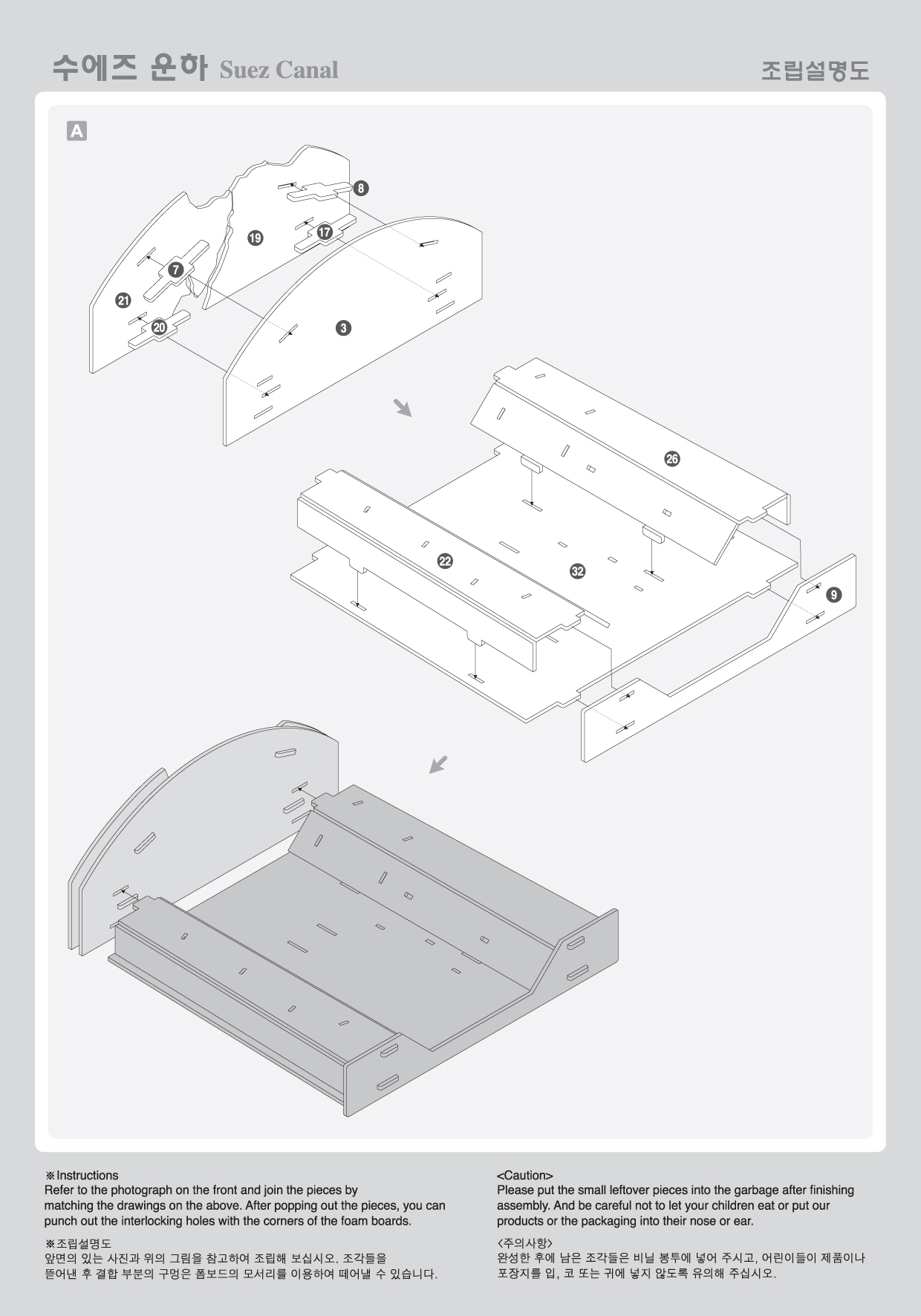 수에즈 운하 Suez Canal

조립설명도

A

8

19

17

7

21

20

3

26

22

32

9

※Instructions
Refer to the photograph on the front and join the pieces by matching the drawings on the above. After popping out the pieces, you can punch out the interlocking holes with the corners of the foam boards.

※조립설명도
앞면의 있는 사진과 위의 그림을 참고하여 조립해 보십시오. 조각들을 뜯어낸 후 결합 부분의 구멍은 폼보드의 모서리를 이용하여 떼어낼 수 있습니다.

<Caution>
Please put the small leftover pieces into the garbage after finishing assembly. And be careful not to let your children eat or put our products or the packaging into their nose or ear.

<주의사항>
완성한 후에 남은 조각들은 비닐 봉투에 넣어 주시고, 어린이들이 제품이나 포장지를 입, 코 또는 귀에 넣지 않도록 유의해 주십시오.