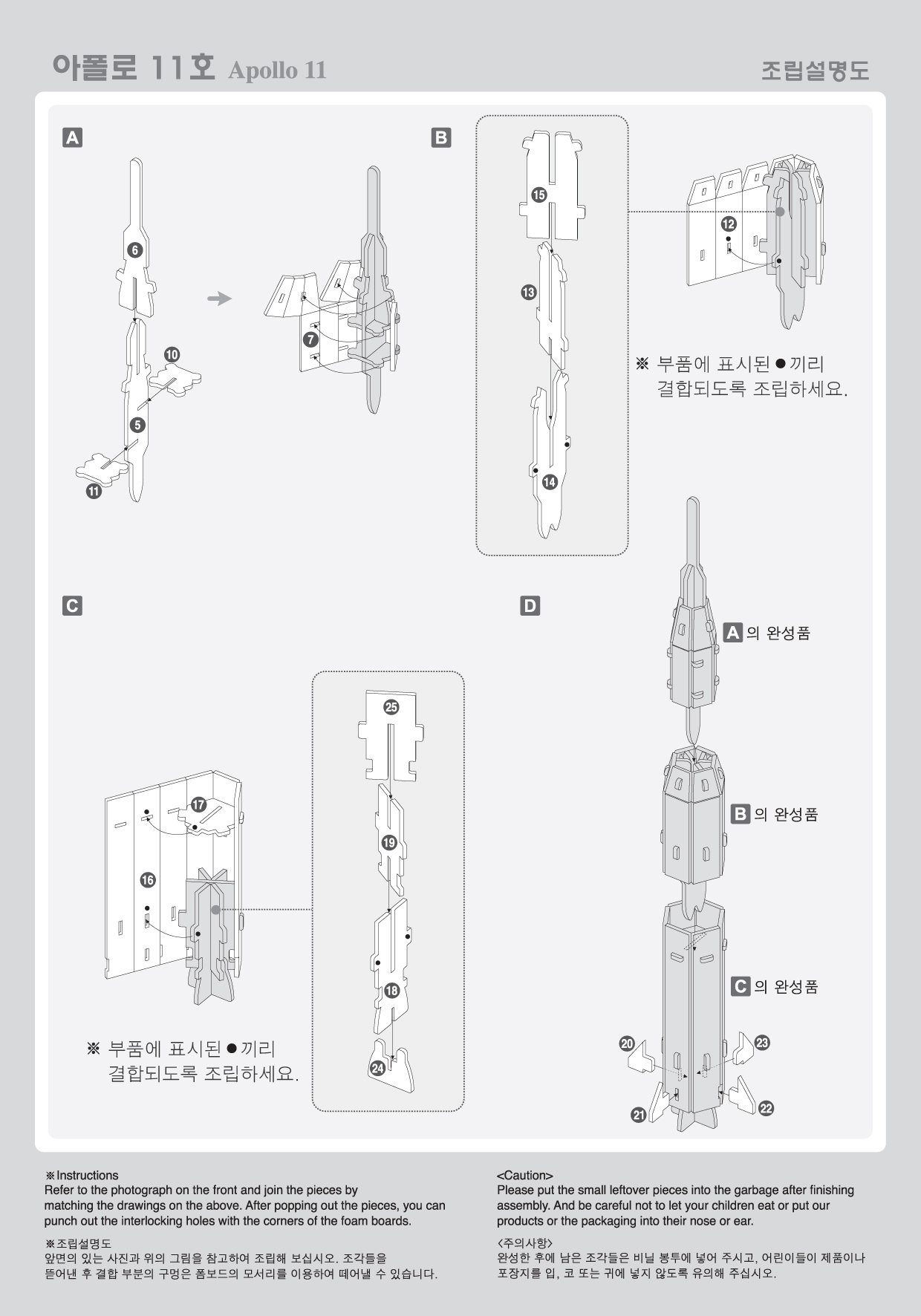 아폴로 11호 Apollo 11

조립설명도

A

6

10

5

11

7

B

15

13

14

12

※ 부품에 표시된 ● 끼리 결합되도록 조립하세요.

C

17

16

25

19

18

24

※ 부품에 표시된 ● 끼리 결합되도록 조립하세요.

D

A 의 완성품

B 의 완성품

C 의 완성품

20

23

21

22

※Instructions
Refer to the photograph on the front and join the pieces by matching the drawings on the above. After popping out the pieces, you can punch out the interlocking holes with the corners of the foam boards.

※조립설명도
앞면의 있는 사진과 위의 그림을 참고하여 조립해 보십시오. 조각들을 뜯어낸 후 결합 부분의 구멍은 폼보드의 모서리를 이용하여 떼어낼 수 있습니다.

<Caution>
Please put the small leftover pieces into the garbage after finishing assembly. And be careful not to let your children eat or put our products or the packaging into their nose or ear.

<주의사항>
완성한 후에 남은 조각들은 비닐 봉투에 넣어 주시고, 어린이들이 제품이나 포장지를 입, 코 또는 귀에 넣지 않도록 유의해 주십시오.