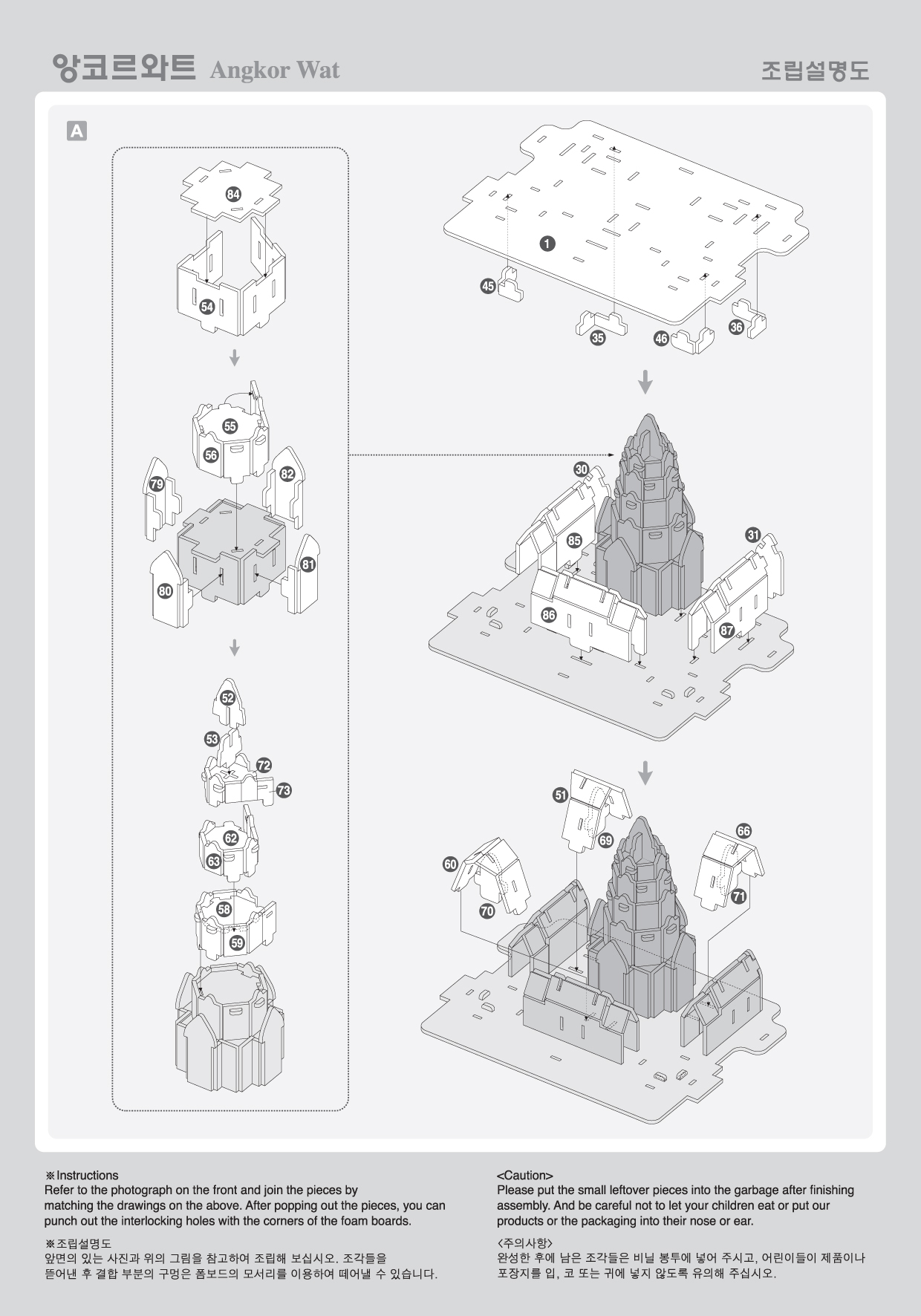 앙코르와트 Angkor Wat

조립설명도

A

84

54

55

56

79

82

80

81

52

53

72

73

62

63

58

59

1

45

35

46

36

30

85

31

86

87

51

69

66

60

70

71

※Instructions
Refer to the photograph on the front and join the pieces by matching the drawings on the above. After popping out the pieces, you can punch out the interlocking holes with the corners of the foam boards.

※조립설명도
앞면의 있는 사진과 위의 그림을 참고하여 조립해 보십시오. 조각들을 뜯어낸 후 결합 부분의 구멍은 폼보드의 모서리를 이용하여 떼어낼 수 있습니다.

<Caution>
Please put the small leftover pieces into the garbage after finishing assembly. And be careful not to let your children eat or put our products or the packaging into their nose or ear.

<주의사항>
완성한 후에 남은 조각들은 비닐 봉투에 넣어 주시고, 어린이들이 제품이나 포장지를 입, 코 또는 귀에 넣지 않도록 유의해 주십시오.