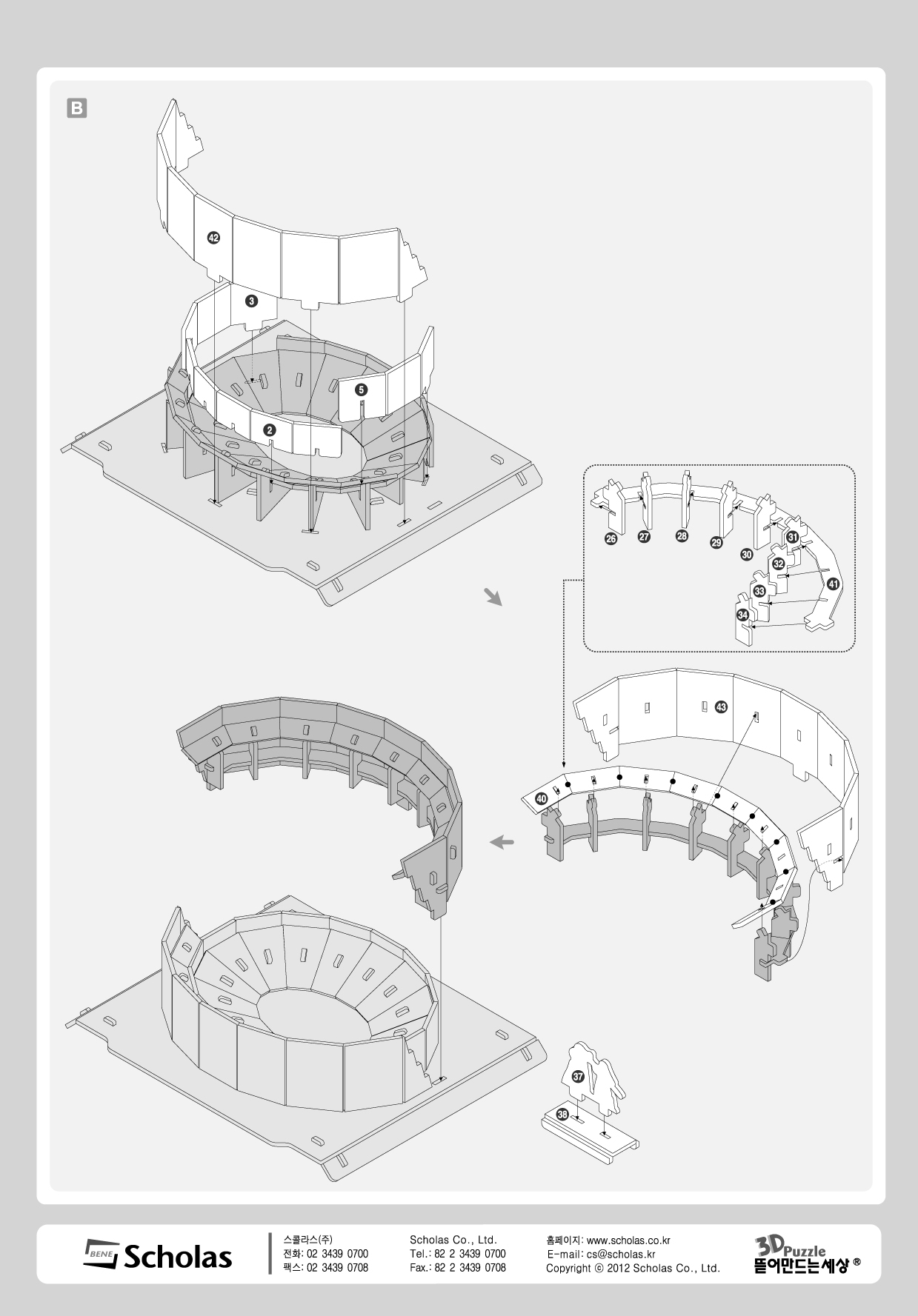 B

42

3

5

2

26 27 28 29 30 31 32 33 34 41

43

40

37

38

BENE Scholas

스콜라스(주)
전화: 02 3439 0700
팩스: 02 3439 0708

Scholas Co., Ltd.
Tel.: 82 2 3439 0700
Fax.: 82 2 3439 0708

홈페이지: www.scholas.co.kr
E-mail: cs@scholas.kr
Copyright © 2012 Scholas Co., Ltd.

3D Puzzle
뜯어만드는세상 ®