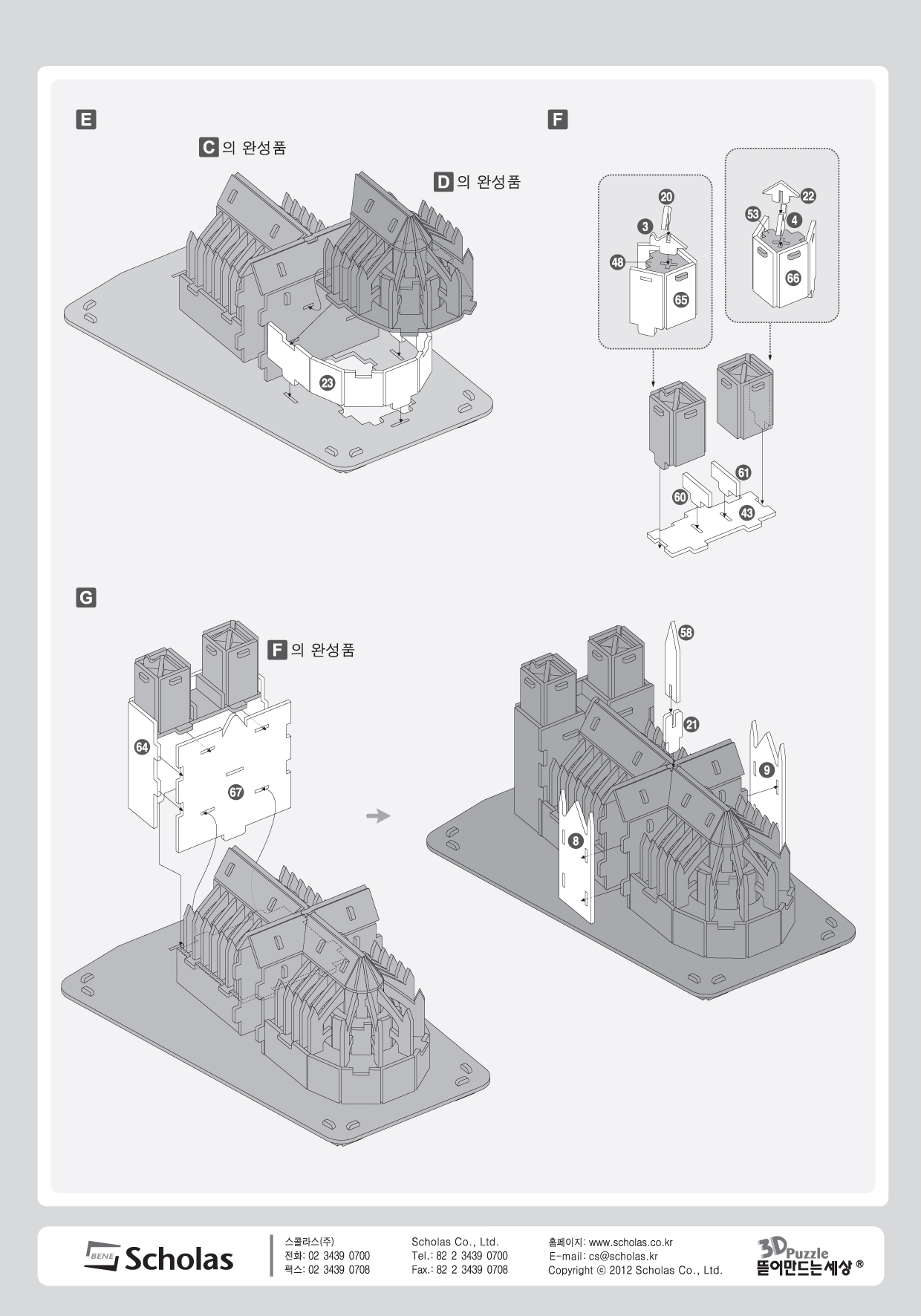 E

C 의 완성품

D 의 완성품

23

F

20
3
48
65

22
53
4
66

61
60
43

G

F 의 완성품

64
67

58
21
9
8

BENE Scholas

스콜라스(주)
전화: 02 3439 0700
팩스: 02 3439 0708

Scholas Co., Ltd.
Tel.: 82 2 3439 0700
Fax.: 82 2 3439 0708

홈페이지: www.scholas.co.kr
E-mail: cs@scholas.kr
Copyright © 2012 Scholas Co., Ltd.

3D Puzzle
뜯어만드는세상 ®