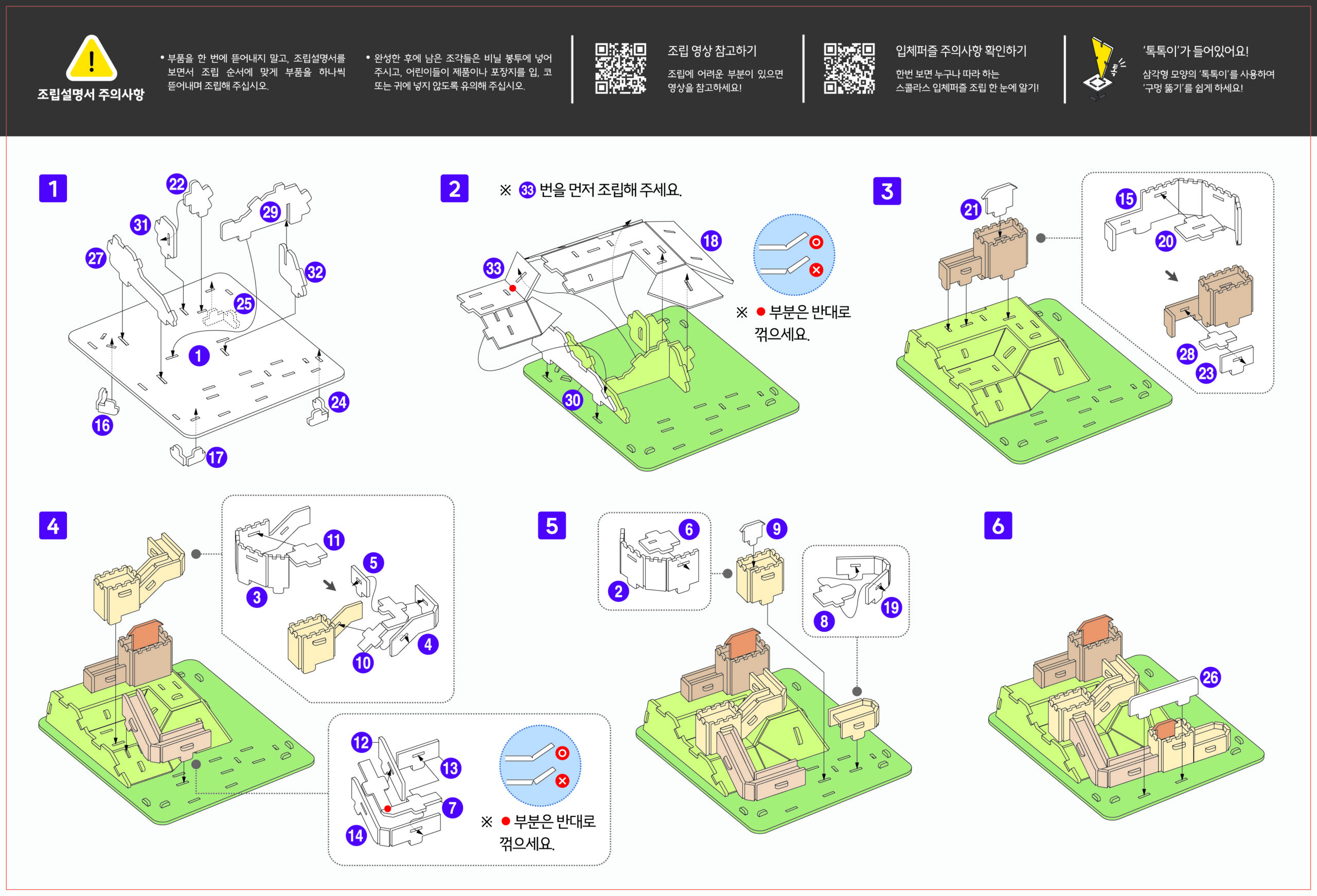 조립설명서 주의사항

• 부품을 한 번에 뜯어내지 말고, 조립설명서를 보면서 조립 순서에 맞게 부품을 하나씩 뜯어내며 조립해 주십시오.

• 완성한 후에 남은 조각들은 비닐 봉투에 넣어 주시고, 어린이들이 제품이나 포장지를 입, 코 또는 귀에 넣지 않도록 유의해 주십시오.

조립 영상 참고하기
조립에 어려운 부분이 있으면 영상을 참고하세요!

입체퍼즐 주의사항 확인하기
한번 보면 누구나 따라 하는 스콜라스 입체퍼즐 조립 한 눈에 알기!

'톡톡이'가 들어있어요!
삼각형 모양의 '톡톡이'를 사용하여 '구멍 뚫기'를 쉽게 하세요!

1
22 31 29 27 32 25 1 16 24 17

2
※ 33 번을 먼저 조립해 주세요.
33 18 30
※ ● 부분은 반대로 꺾으세요.

3
21 15 20 28 23

4
11 5 3 10 4
12 13 7 14
※ ● 부분은 반대로 꺾으세요.

5
6 2 9 8 19

6
26