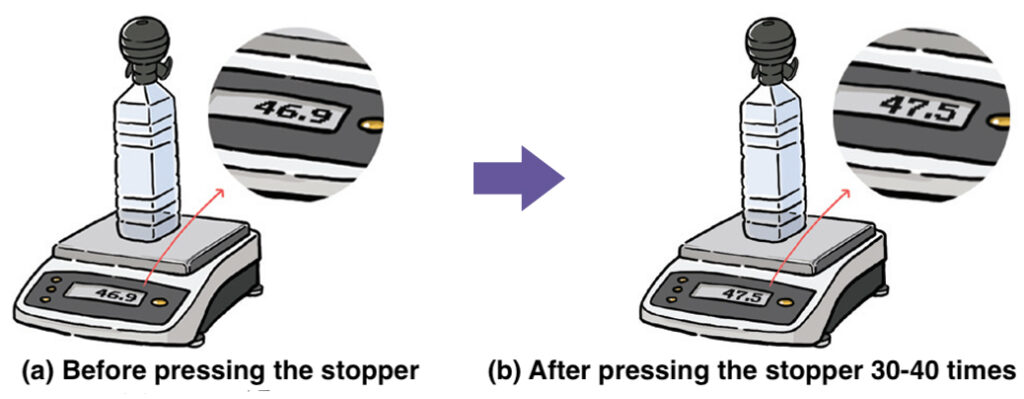 46.9

46.9

(a) Before pressing the stopper

47.5

47.5

(b) After pressing the stopper 30-40 times