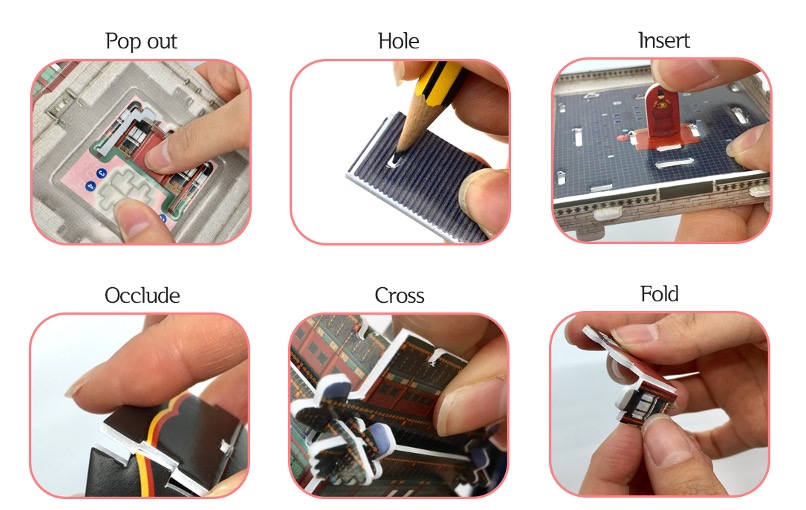 Pop out

Hole

Insert

Occlude

Cross

Fold