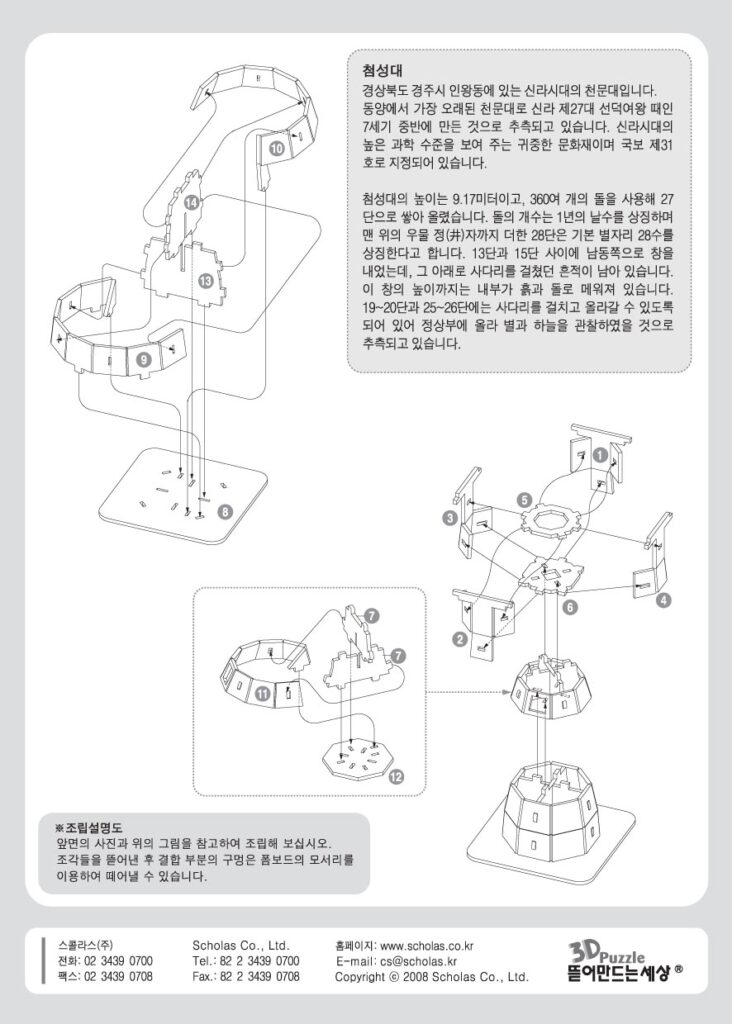 첨성대

경상북도 경주시 인왕동에 있는 신라시대의 천문대입니다. 동양에서 가장 오래된 천문대로 신라 제27대 선덕여왕 때인 7세기 중반에 만든 것으로 추측되고 있습니다. 신라시대의 높은 과학 수준을 보여 주는 귀중한 문화재이며 국보 제31호로 지정되어 있습니다.

첨성대의 높이는 9.17미터이고, 360여 개의 돌을 사용해 27단으로 쌓아 올렸습니다. 돌의 개수는 1년의 날수를 상징하며 맨 위의 우물 정(井)자까지 더한 28단은 기본 별자리 28수를 상징한다고 합니다. 13단과 15단 사이에 남동쪽으로 창을 내었는데, 그 아래로 사다리를 걸쳤던 흔적이 남아 있습니다. 이 창의 높이까지는 내부가 흙과 돌로 메워져 있습니다. 19~20단과 25~26단에는 사다리를 걸치고 올라갈 수 있도록 되어 있어 정상부에 올라 별과 하늘을 관찰하였을 것으로 추측되고 있습니다.

10
14
13
9
8
1
5
3
4
6
2
7
7
11
12

※조립설명도
앞면의 사진과 위의 그림을 참고하여 조립해 보십시오.
조각들을 뜯어낸 후 결합 부분의 구멍은 폼보드의 모서리를 이용하여 떼어낼 수 있습니다.

스콜라스(주)
전화: 02 3439 0700
팩스: 02 3439 0708

Scholas Co., Ltd.
Tel.: 82 2 3439 0700
Fax.: 82 2 3439 0708

홈페이지: www.scholas.co.kr
E-mail: cs@scholas.kr
Copyright © 2008 Scholas Co., Ltd.

3D Puzzle
뜯어만드는세상 ®