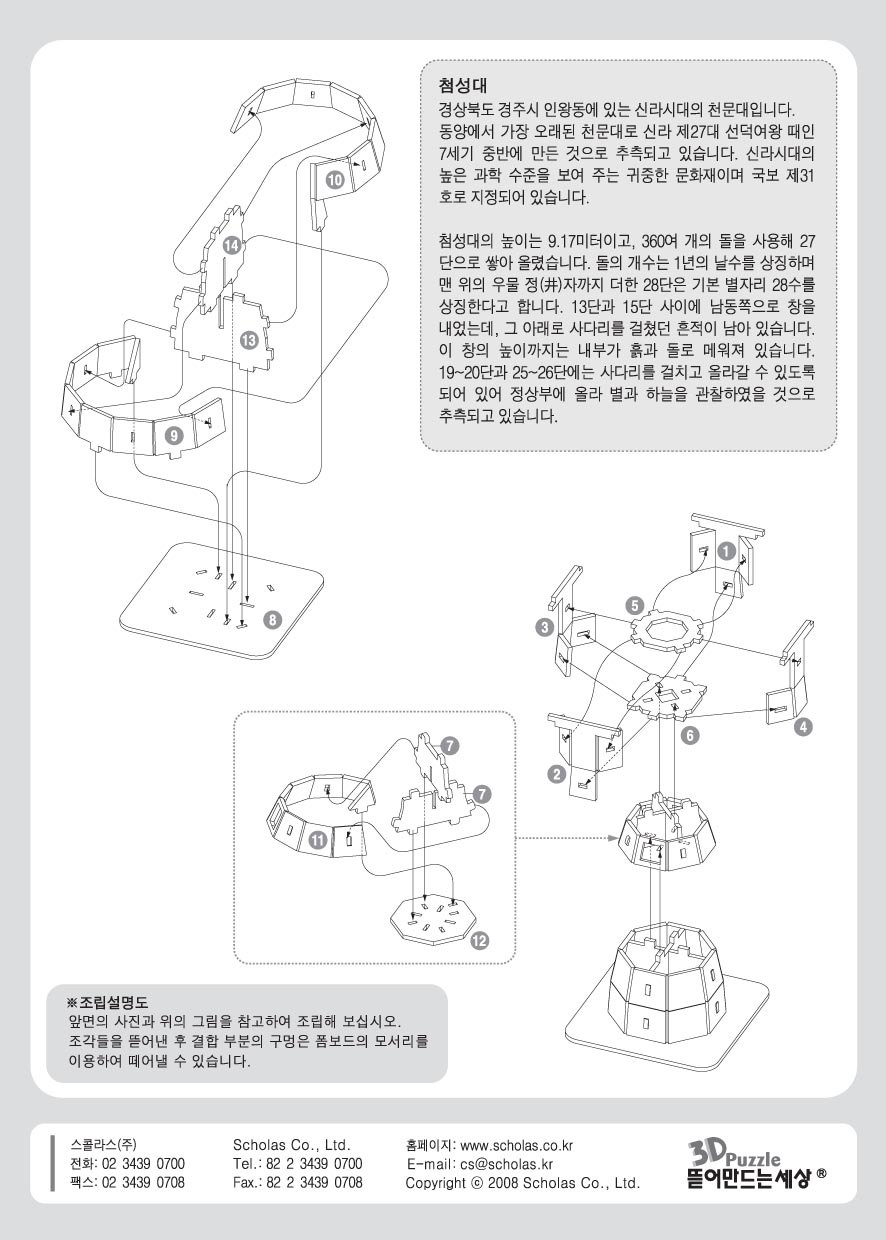 첨성대
경상북도 경주시 인왕동에 있는 신라시대의 천문대입니다. 동양에서 가장 오래된 천문대로 신라 제27대 선덕여왕 때인 7세기 중반에 만든 것으로 추측되고 있습니다. 신라시대의 높은 과학 수준을 보여 주는 귀중한 문화재이며 국보 제31호로 지정되어 있습니다.

첨성대의 높이는 9.17미터이고, 360여 개의 돌을 사용해 27단으로 쌓아 올렸습니다. 돌의 개수는 1년의 날수를 상징하며 맨 위의 우물 정(井)자까지 더한 28단은 기본 별자리 28수를 상징한다고 합니다. 13단과 15단 사이에 남동쪽으로 창을 내었는데, 그 아래로 사다리를 걸쳤던 흔적이 남아 있습니다. 이 창의 높이까지는 내부가 흙과 돌로 메워져 있습니다. 19~20단과 25~26단에는 사다리를 걸치고 올라갈 수 있도록 되어 있어 정상부에 올라 별과 하늘을 관찰하였을 것으로 추측되고 있습니다.

10
14
13
9
8
1
5
3
4
6
2
7
7
11
12

※조립설명도
앞면의 사진과 위의 그림을 참고하여 조립해 보십시오.
조각들을 뜯어낸 후 결합 부분의 구멍은 폼보드의 모서리를 이용하여 떼어낼 수 있습니다.

스콜라스(주)
전화: 02 3439 0700
팩스: 02 3439 0708

Scholas Co., Ltd.
Tel.: 82 2 3439 0700
Fax.: 82 2 3439 0708

홈페이지: www.scholas.co.kr
E-mail: cs@scholas.kr
Copyright © 2008 Scholas Co., Ltd.

3D Puzzle
뜯어만드는세상 ®